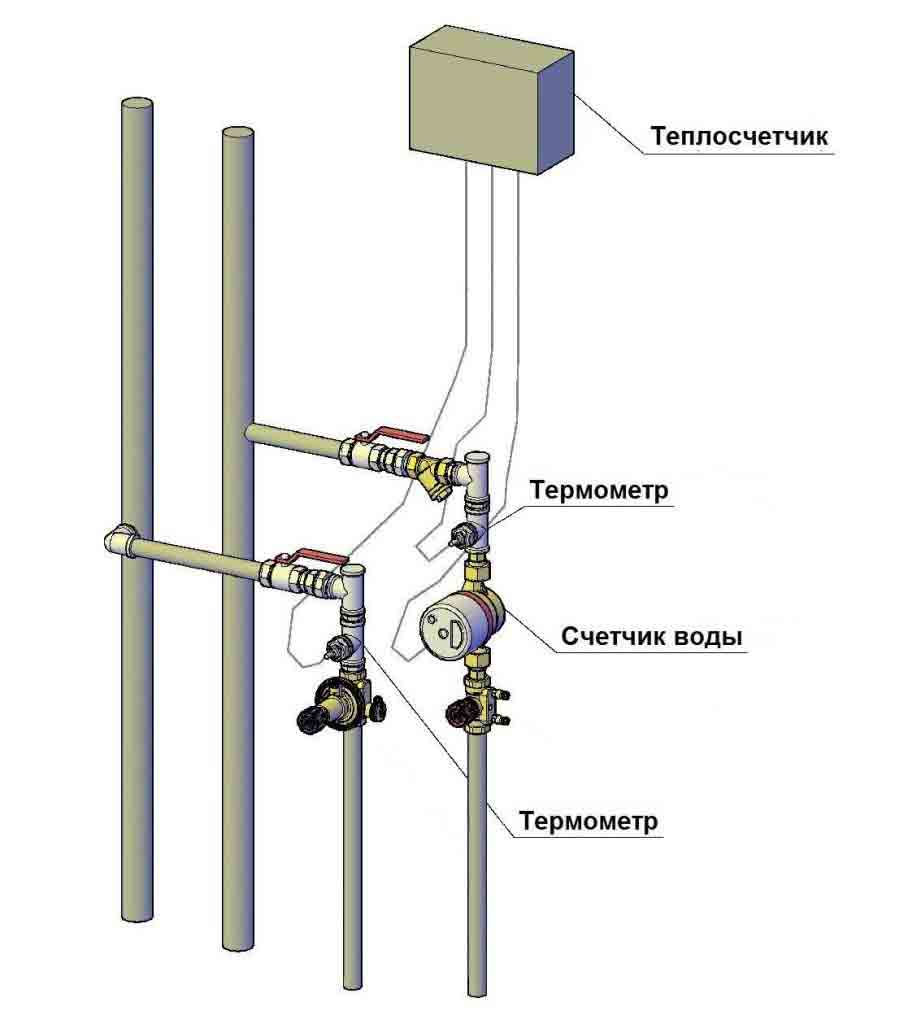 Теплосчетчик

Термометр

Счетчик воды

Термометр